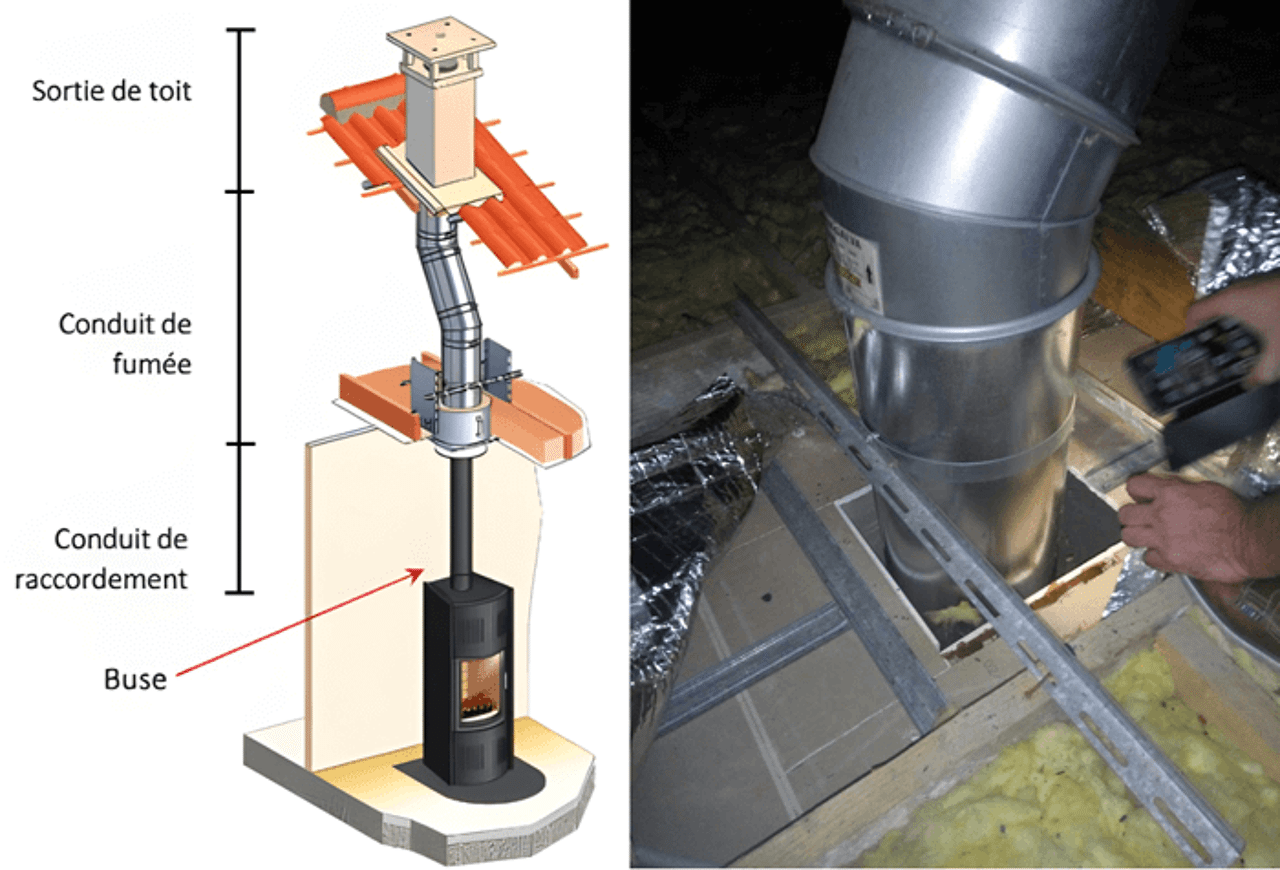 Sortie de toit

Conduit de fumée

Conduit de raccordement

Buse