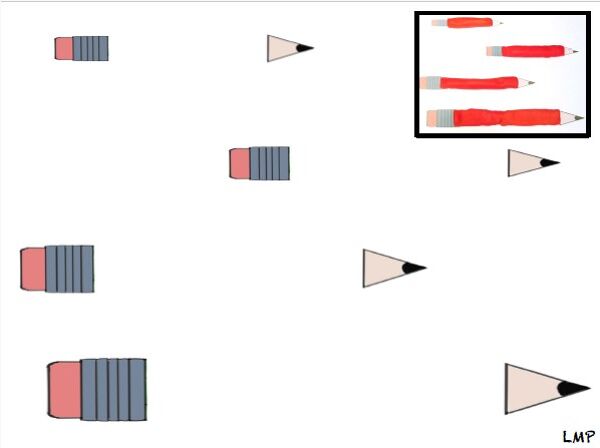 LMP